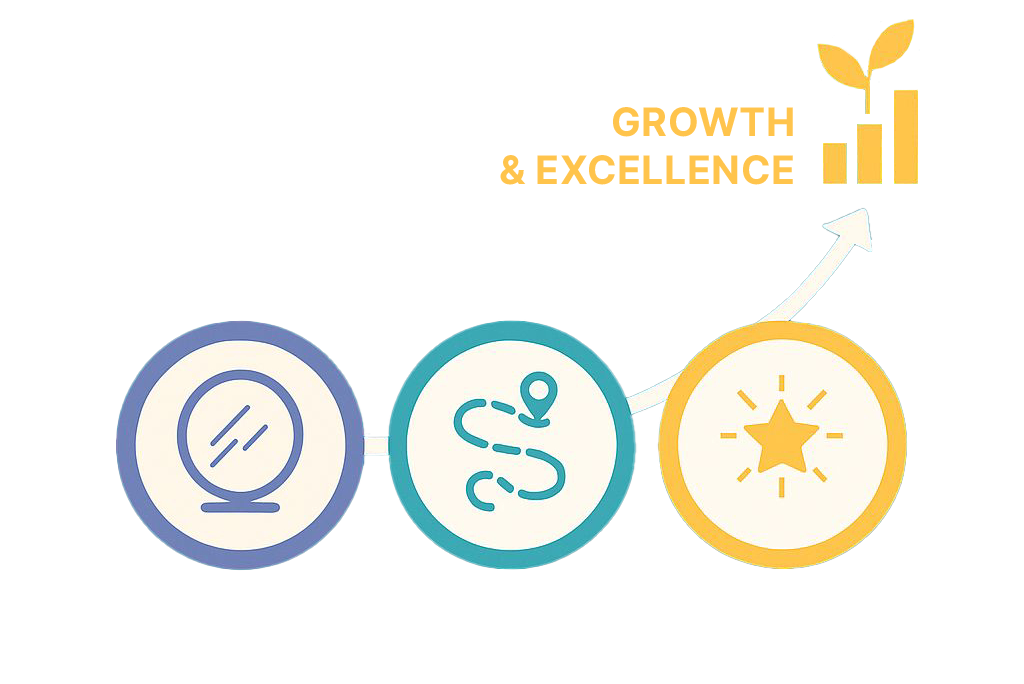 GROWTH
& EXCELLENCE